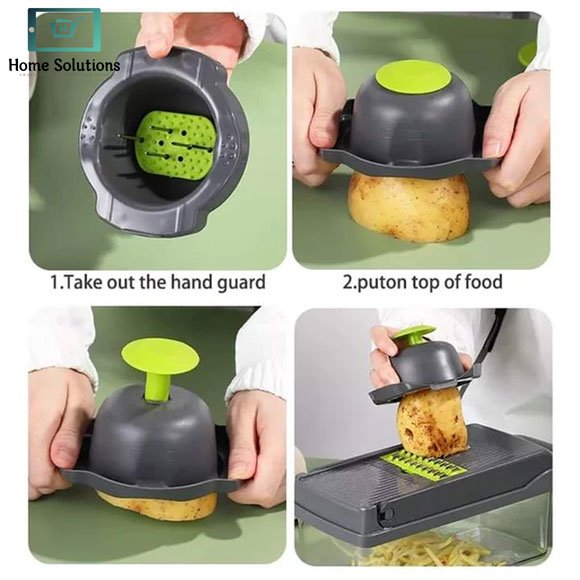 Home Solutions

1.Take out the hand guard

2.puton top of food