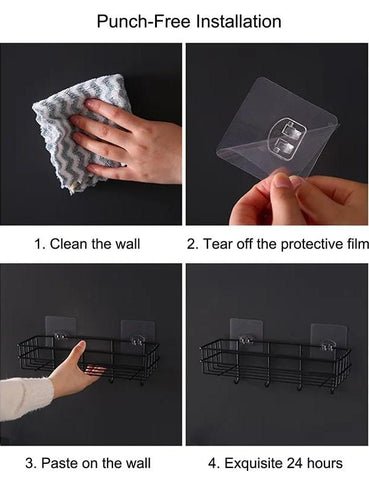 Punch-Free Installation

1. Clean the wall

2. Tear off the protective film

3. Paste on the wall

4. Exquisite 24 hours